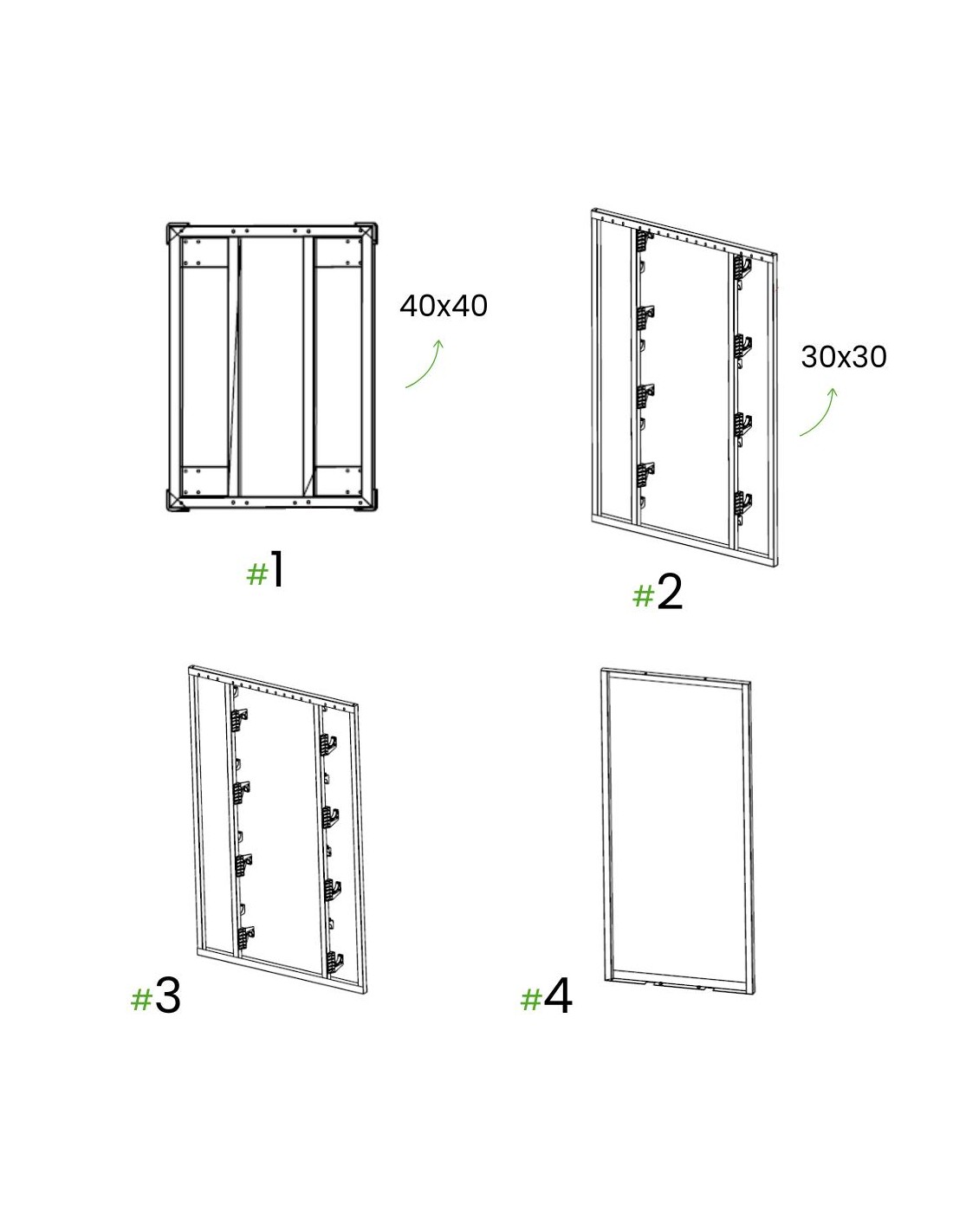 40x40

#1

30x30

#2

#3

#4