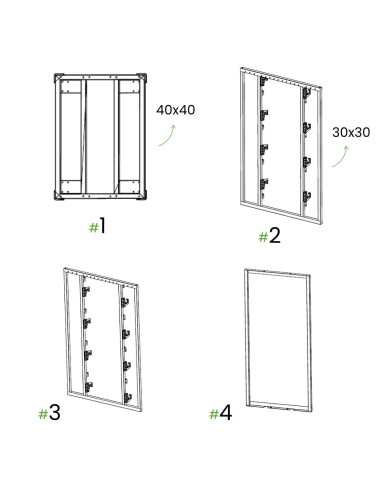 40x40

#1

30x30

#2

#3

#4